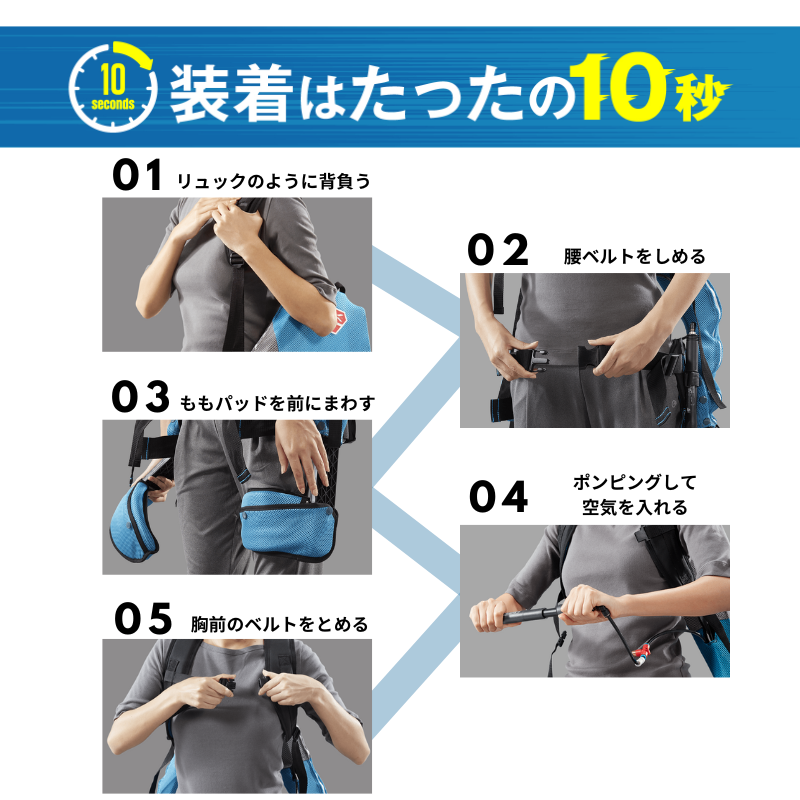 10 seconds

装着はたったの10秒

01 リュックのように背負う

02 腰ベルトをしめる

03 ももパッドを前にまわす

04 ポンピングして空気を入れる

05 胸前のベルトをとめる