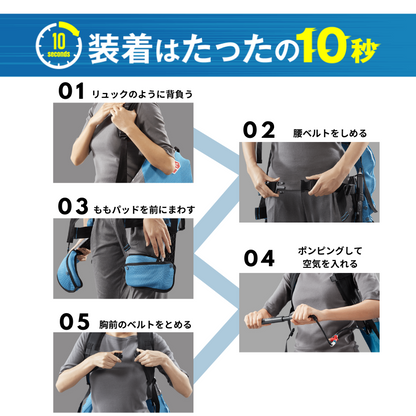 10
seconds

装着はたったの10秒

01 リュックのように背負う

02 腰ベルトをしめる

03 ももパッドを前にまわす

04 ポンピングして
空気を入れる

05 胸前のベルトをとめる