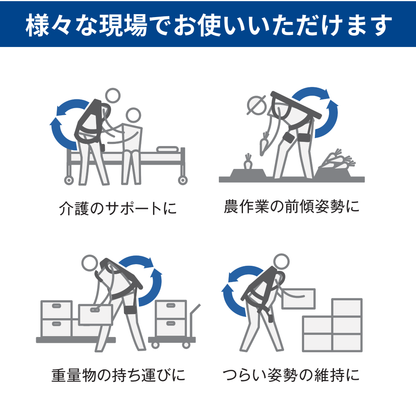 様々な現場でお使いいただけます

介護のサポートに

農作業の前傾姿勢に

重量物の持ち運びに

つらい姿勢の維持に