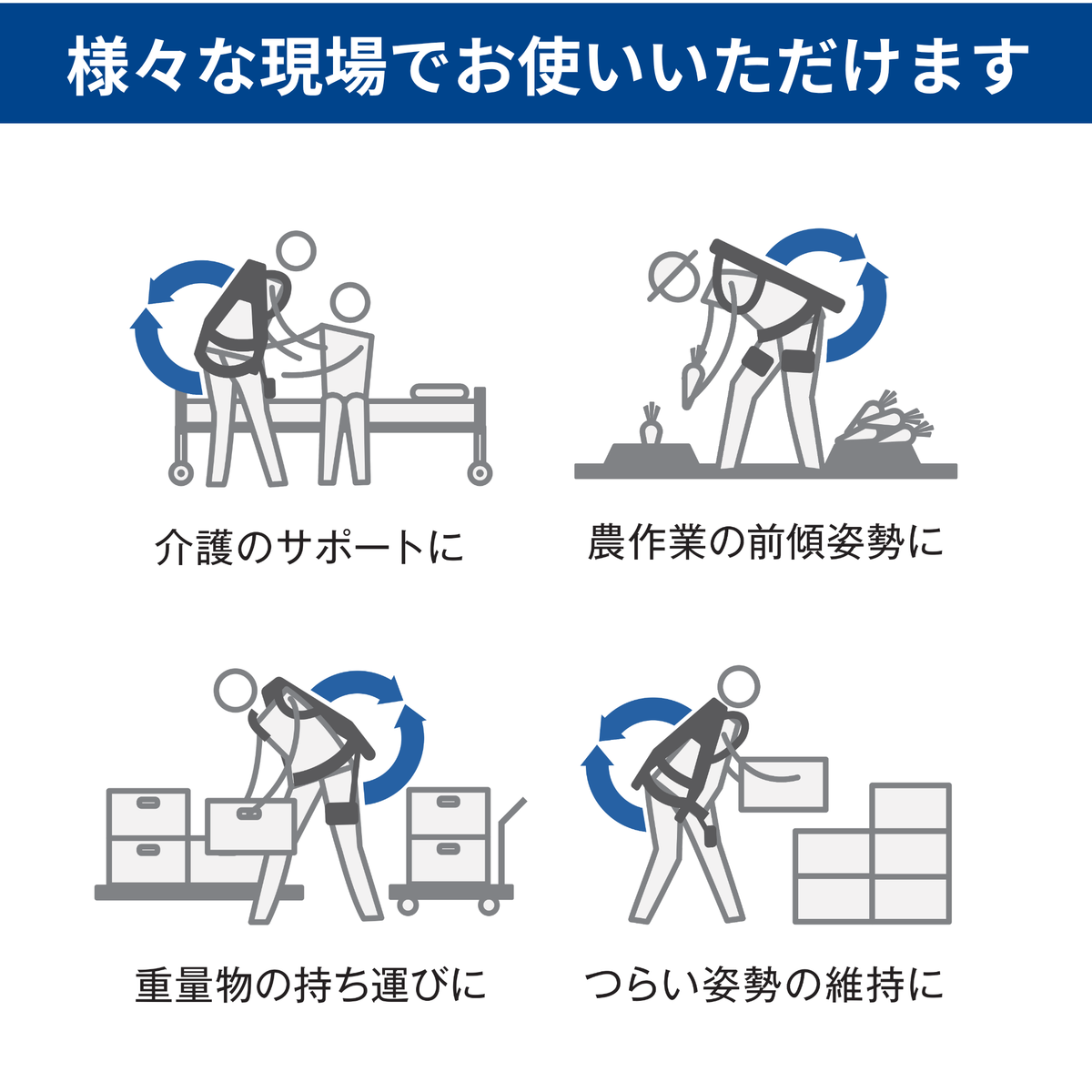 様々な現場でお使いいただけます

介護のサポートに

農作業の前傾姿勢に

重量物の持ち運びに

つらい姿勢の維持に